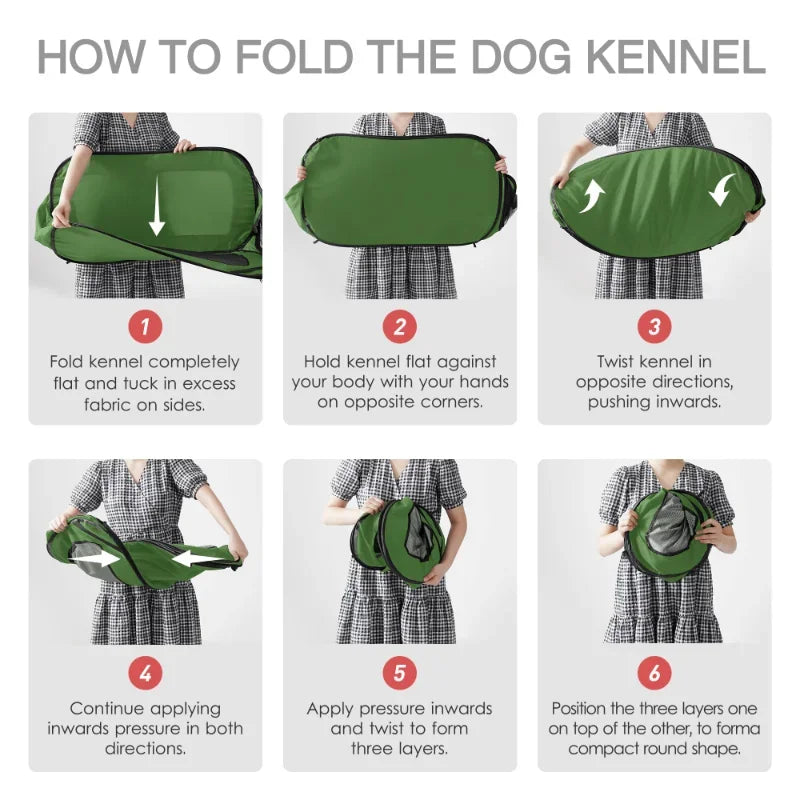 HOW TO FOLD THE DOG KENNEL

1
Fold kennel completely flat and tuck in excess fabric on sides.

2
Hold kennel flat against your body with your hands on opposite corners.

3
Twist kennel in opposite directions, pushing inwards.

4
Continue applying inwards pressure in both directions.

5
Apply pressure inwards and twist to form three layers.

6
Position the three layers one on top of the other, to forma compact round shape.